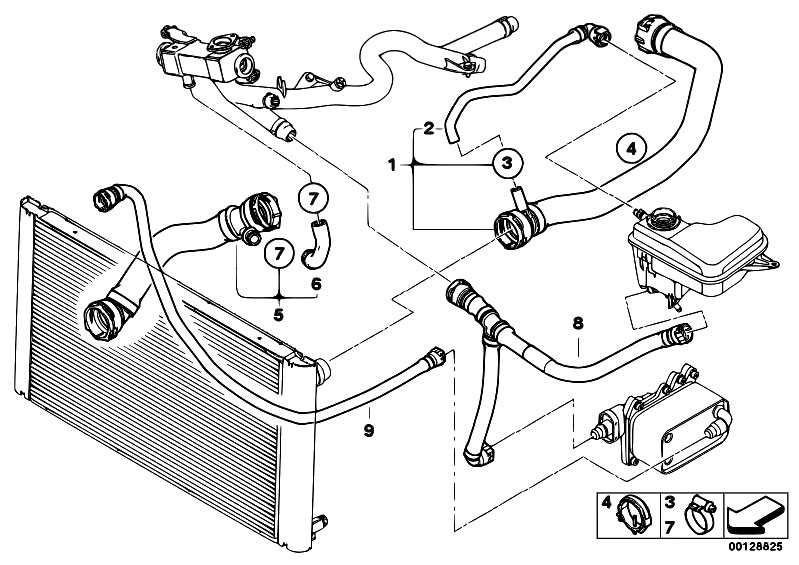 2
1
3
4
7
7
6
5
8
9
4
3
7
00128825