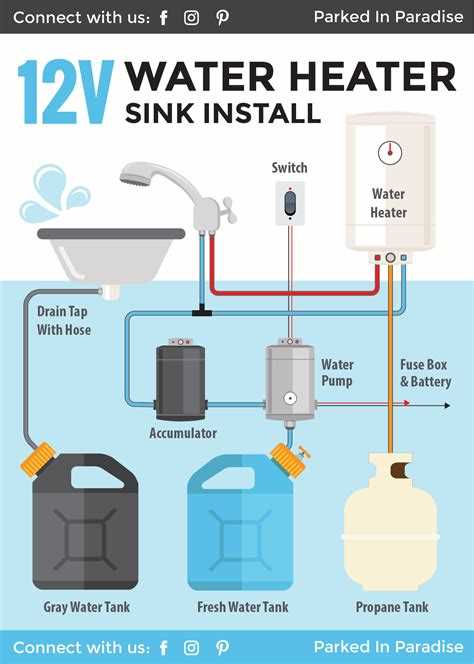 Connect with us:

Parked In Paradise

12V WATER HEATER SINK INSTALL

Switch

Water Heater

Drain Tap With Hose

Water Pump

Fuse Box & Battery

Accumulator

Gray Water Tank

Fresh Water Tank

Propane Tank

Connect with us:

Parked In Paradise